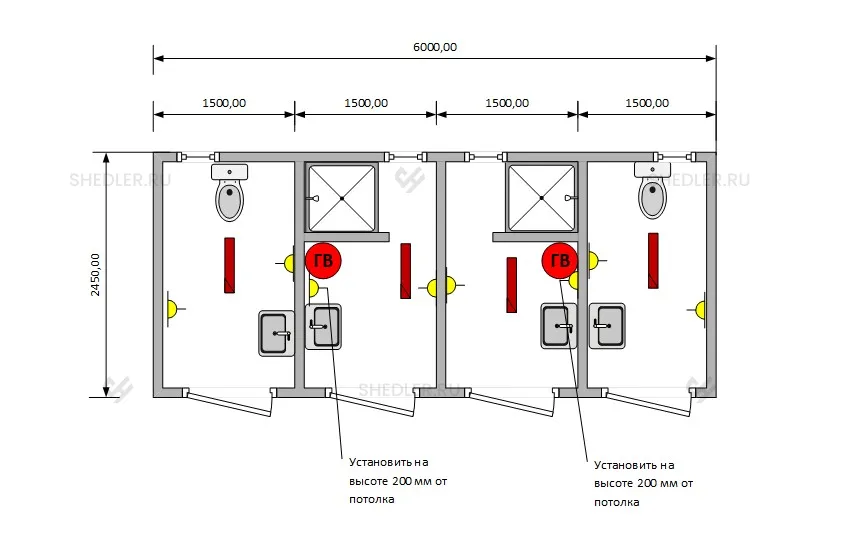 6000,00

1500,00
1500,00
1500,00
1500,00

2450,00

SHEDLER.RU
SHEDLER.RU
SHEDLER.RU

ГВ
ГВ

Установить на высоте 200 мм от потолка

Установить на высоте 200 мм от потолка